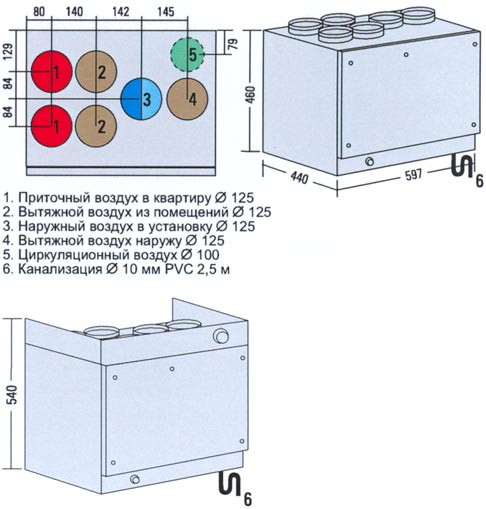 80
140
142
145
129
84
84
79
1
2
5
3
4
1
2
460
440
597
6

1. Приточный воздух в квартиру Ø 125
2. Вытяжной воздух из помещений Ø 125
3. Наружный воздух в установку Ø 125
4. Вытяжной воздух наружу Ø 125
5. Циркуляционный воздух Ø 100
6. Канализация Ø 10 мм PVC 2,5 м

540
6